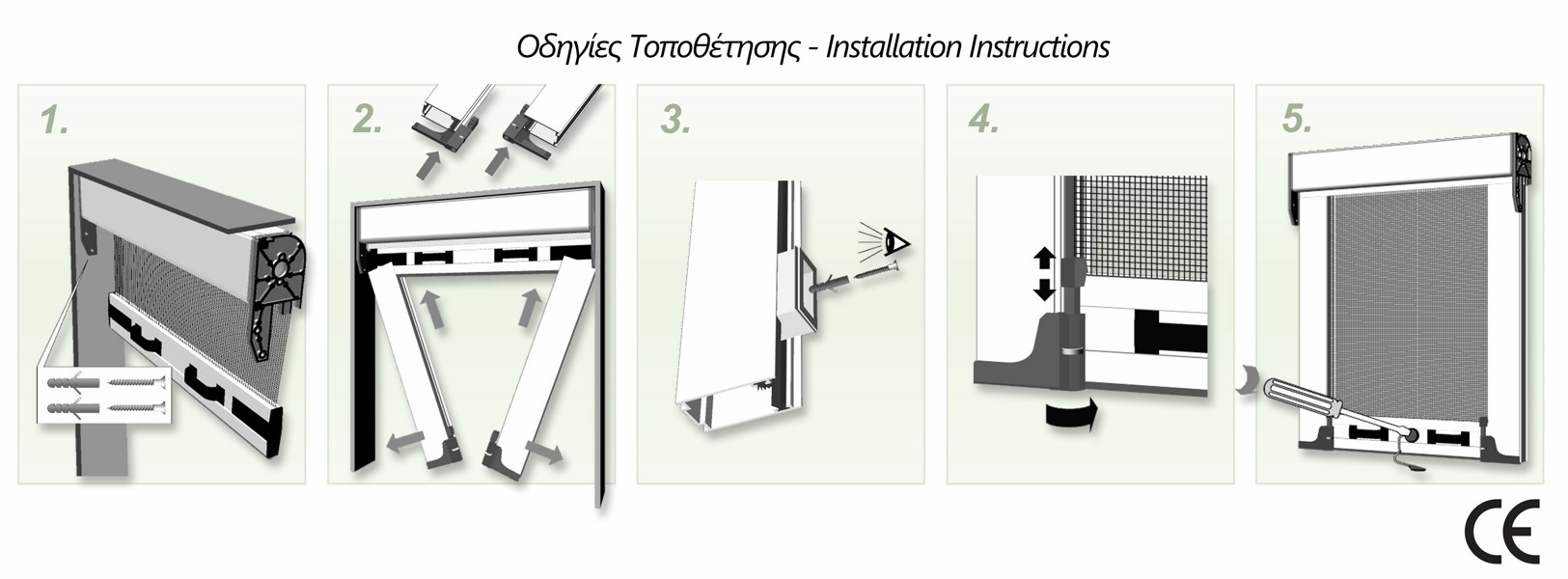 Οδηγίες Τοποθέτησης - Installation Instructions

1.

2.

3.

4.

5.

CE