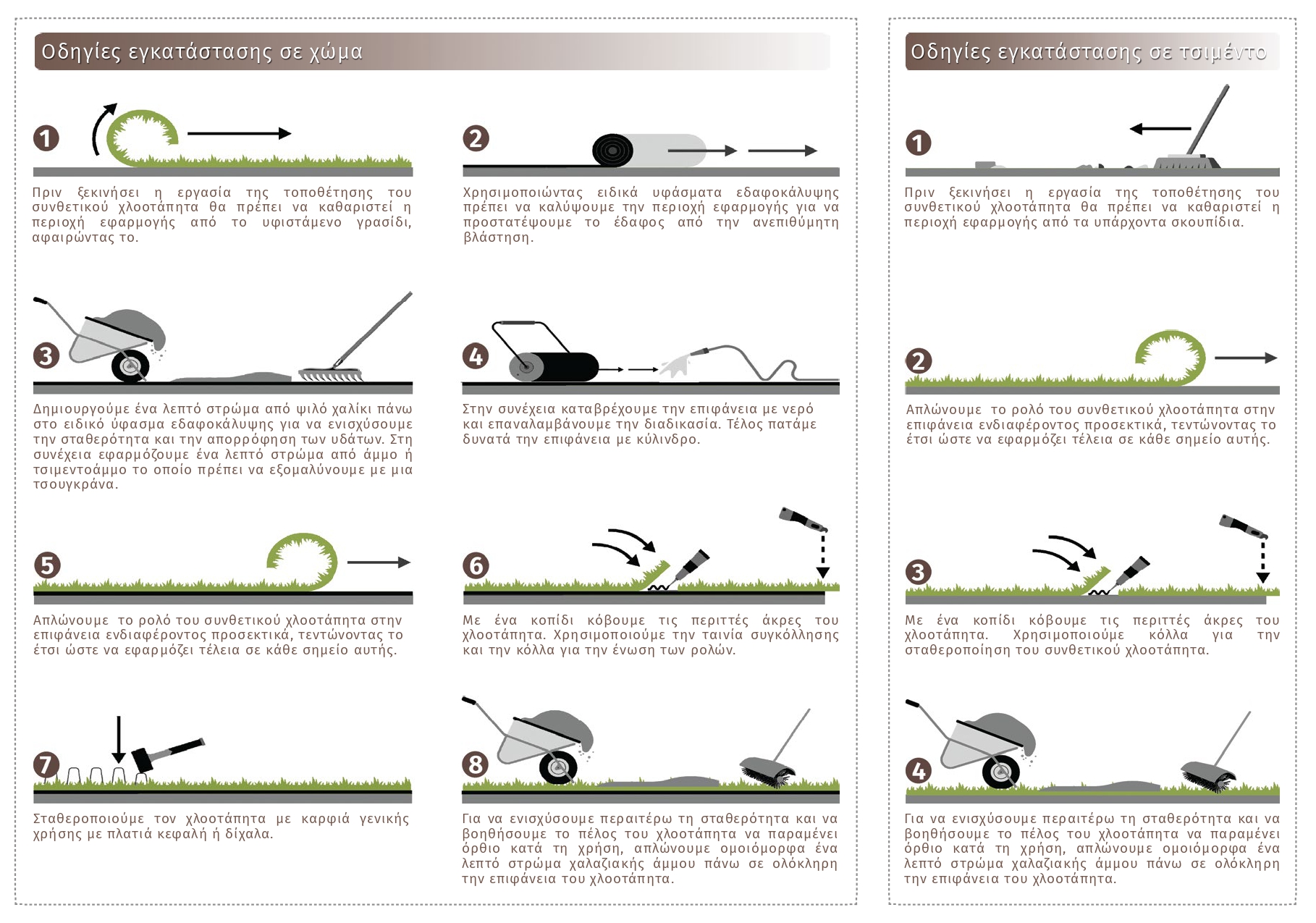 Οδηγίες εγκατάστασης σε χώμα

1

Πριν ξεκινήσει η εργασία της τοποθέτησης του συνθετικού χλοοτάπητα θα πρέπει να καθαριστεί η περιοχή εφαρμογής από το υφιστάμενο γρασίδι, αφαιρώντας το.

2

Χρησιμοποιώντας ειδικά υφάσματα εδαφοκάλυψης πρέπει να καλύψουμε την περιοχή εφαρμογής για να προστατέψουμε το έδαφος από την ανεπιθύμητη βλάστηση.

3

Δημιουργούμε ένα λεπτό στρώμα από ψιλό χαλίκι πάνω στο ειδικό ύφασμα εδαφοκάλυψης για να ενισχύσουμε την σταθερότητα και την απορρόφηση των υδάτων. Στη συνέχεια εφαρμόζουμε ένα λεπτό στρώμα από άμμο ή τσιμεντοάμμο το οποίο πρέπει να εξομαλύνουμε με μια τσουγκράνα.

4

Στην συνέχεια καταβρέχουμε την επιφάνεια με νερό και επαναλαμβάνουμε την διαδικασία. Τέλος πατάμε δυνατά την επιφάνεια με κύλινδρο.

5

Απλώνουμε το ρολό του συνθετικού χλοοτάπητα στην επιφάνεια ενδιαφέροντος προσεκτικά, τεντώνοντας το έτσι ώστε να εφαρμόζει τέλεια σε κάθε σημείο αυτής.

6

Με ένα κοπίδι κόβουμε τις περιττές άκρες του χλοοτάπητα. Χρησιμοποιούμε την ταινία συγκόλλησης και την κόλλα για την ένωση των ρολών.

7

Σταθεροποιούμε τον χλοοτάπητα με καρφιά γενικής χρήσης με πλατιά κεφαλή ή δίχαλα.

8

Για να ενισχύσουμε περαιτέρω τη σταθερότητα και να βοηθήσουμε το πέλος του χλοοτάπητα να παραμένει όρθιο κατά τη χρήση, απλώνουμε ομοιόμορφα ένα λεπτό στρώμα χαλαζιακής άμμου πάνω σε ολόκληρη την επιφάνεια του χλοοτάπητα.

Οδηγίες εγκατάστασης σε τσιμέντο

1

Πριν ξεκινήσει η εργασία της τοποθέτησης του συνθετικού χλοοτάπητα θα πρέπει να καθαριστεί η περιοχή εφαρμογής από τα υπάρχοντα σκουπίδια.

2

Απλώνουμε το ρολό του συνθετικού χλοοτάπητα στην επιφάνεια ενδιαφέροντος προσεκτικά, τεντώνοντας το έτσι ώστε να εφαρμόζει τέλεια σε κάθε σημείο αυτής.

3

Με ένα κοπίδι κόβουμε τις περιττές άκρες του χλοοτάπητα. Χρησιμοποιούμε κόλλα για την σταθεροποίηση του συνθετικού χλοοτάπητα.

4

Για να ενισχύσουμε περαιτέρω τη σταθερότητα και να βοηθήσουμε το πέλος του χλοοτάπητα να παραμένει όρθιο κατά τη χρήση, απλώνουμε ομοιόμορφα ένα λεπτό στρώμα χαλαζιακής άμμου πάνω σε ολόκληρη την επιφάνεια του χλοοτάπητα.